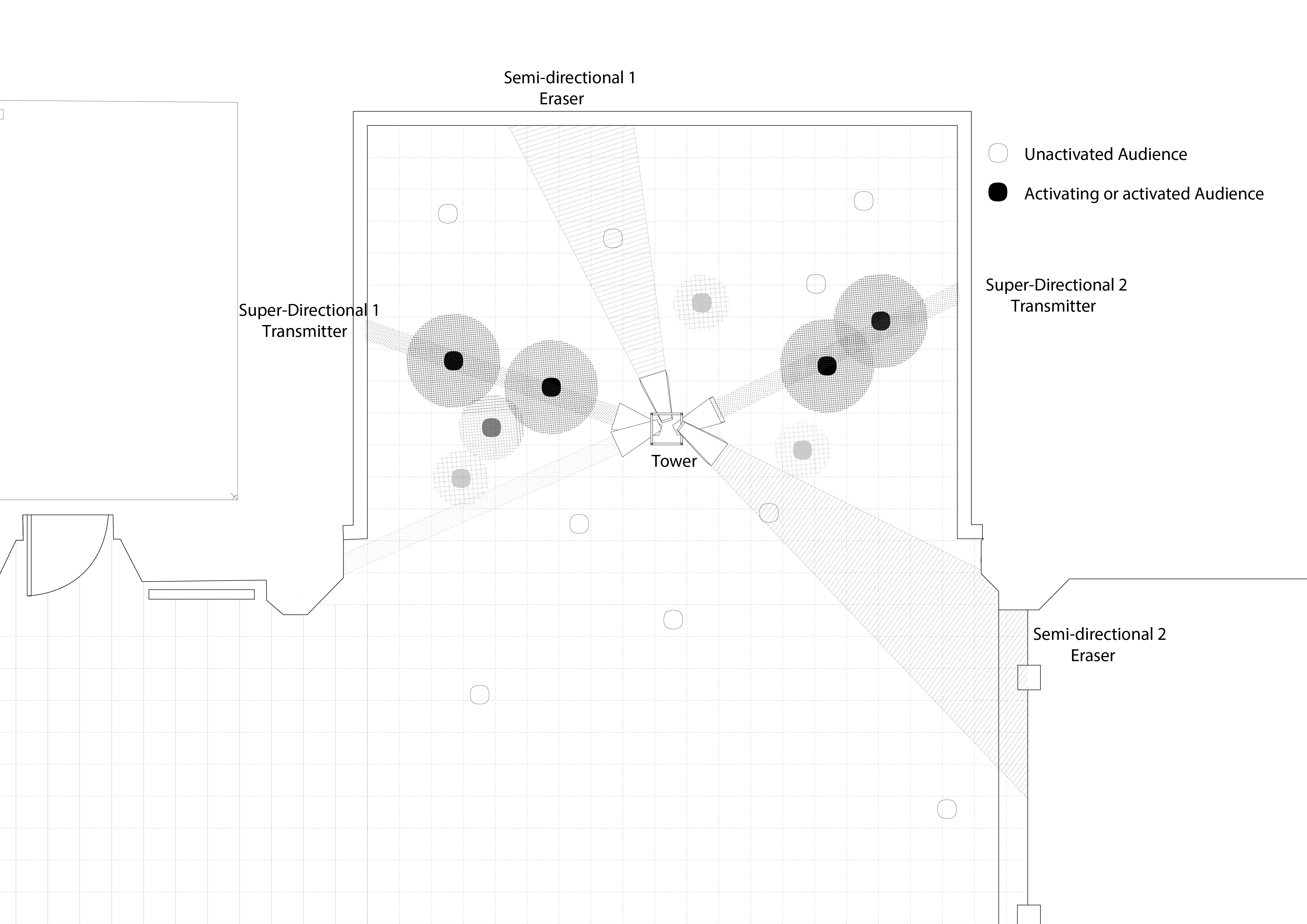 Semi-directional 1
Eraser

Unactivated Audience

Activating or activated Audience

Super-Directional 1
Transmitter

Super-Directional 2
Transmitter

Tower

Semi-directional 2
Eraser